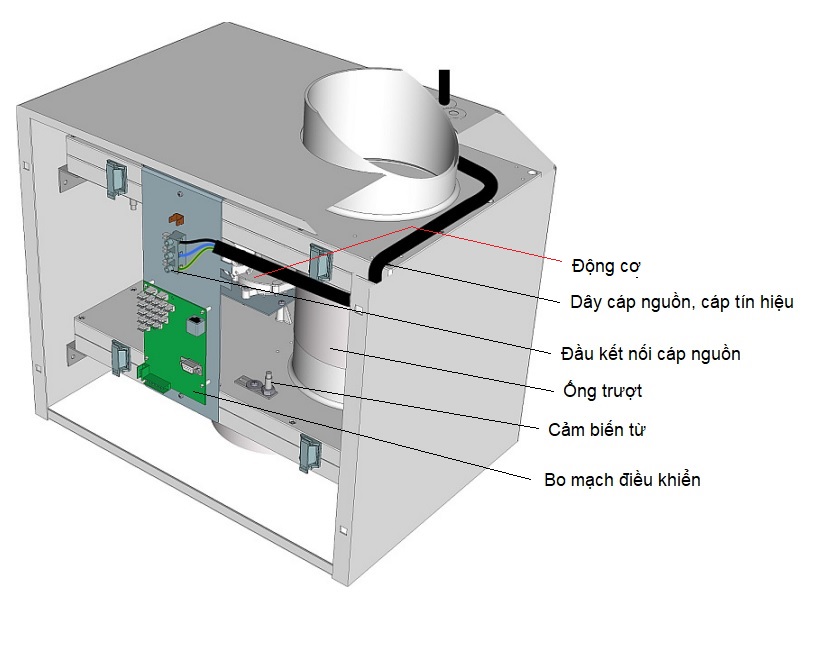 Động cơ
Dây cáp nguồn, cáp tín hiệu
Đầu kết nối cáp nguồn
Ống trượt
Cảm biến từ
Bo mạch điều khiển